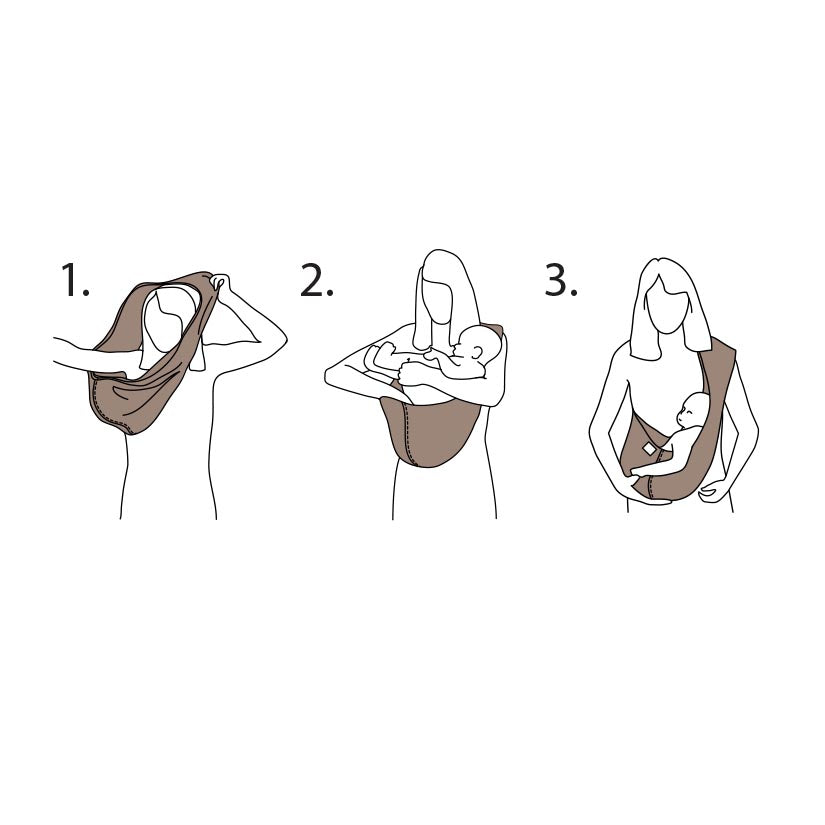 1.

2.

3.