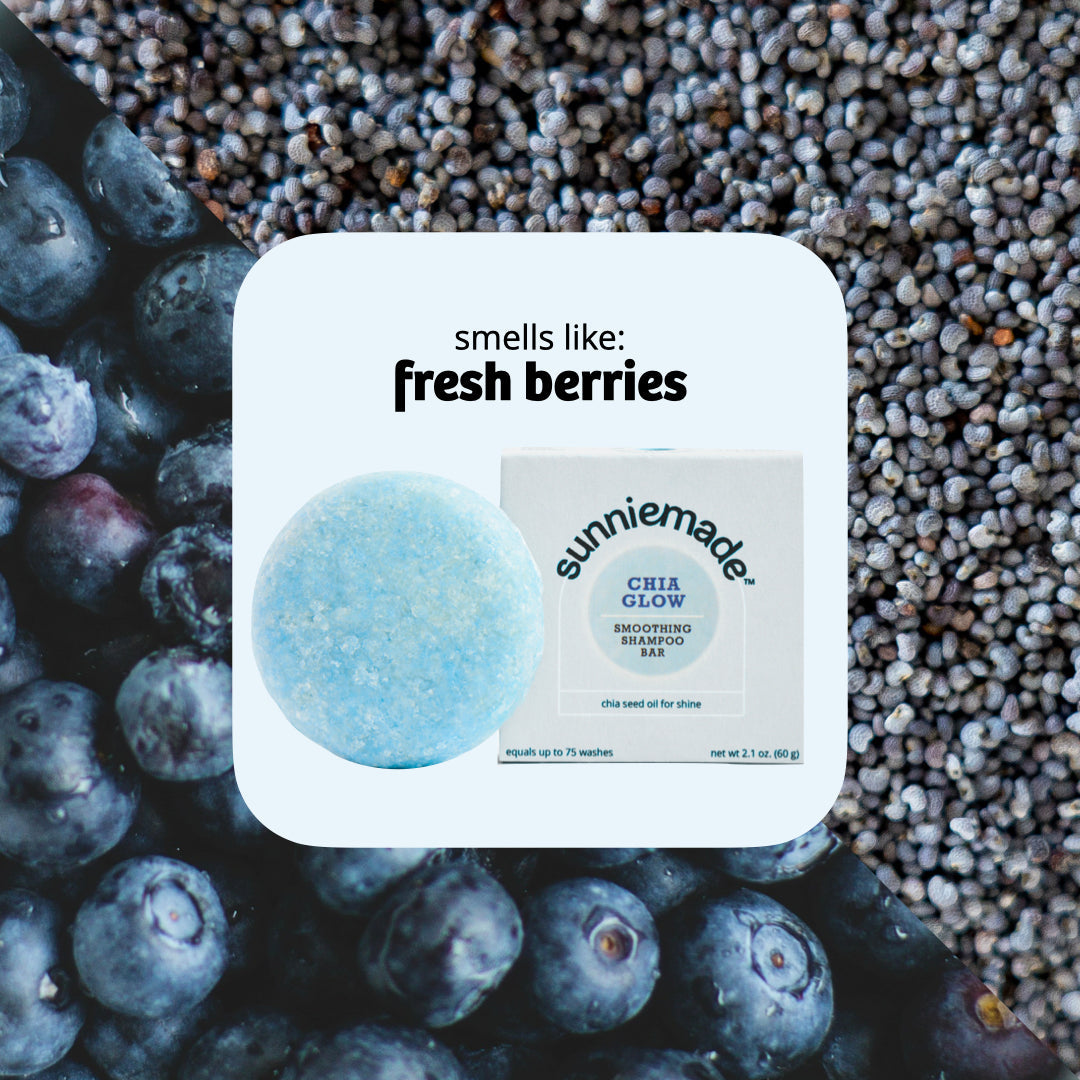 smells like:
fresh berries

sunniemade™

CHIA GLOW

SMOOTHING SHAMPOO BAR

chia seed oil for shine

equals up to 75 washes

net wt 2.1 oz. (60 g)